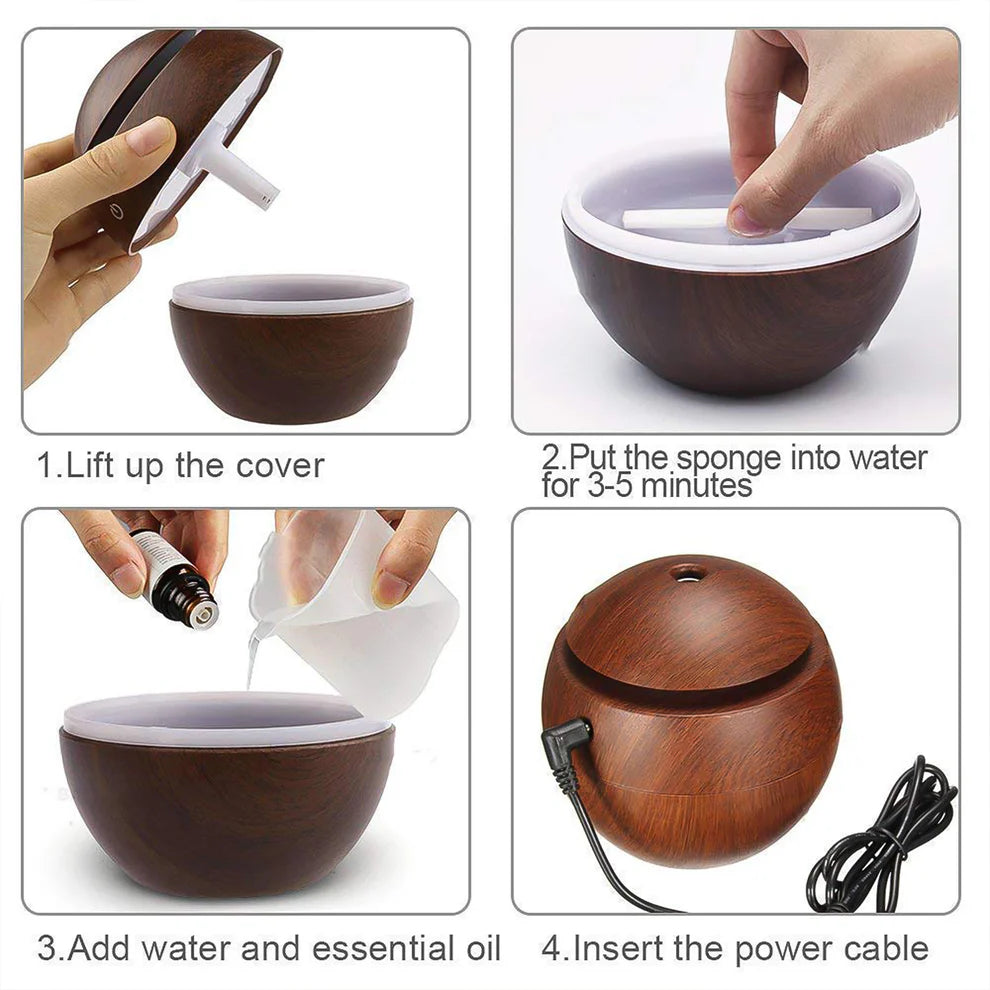 1.Lift up the cover

2.Put the sponge into water for 3-5 minutes

3.Add water and essential oil

4.Insert the power cable