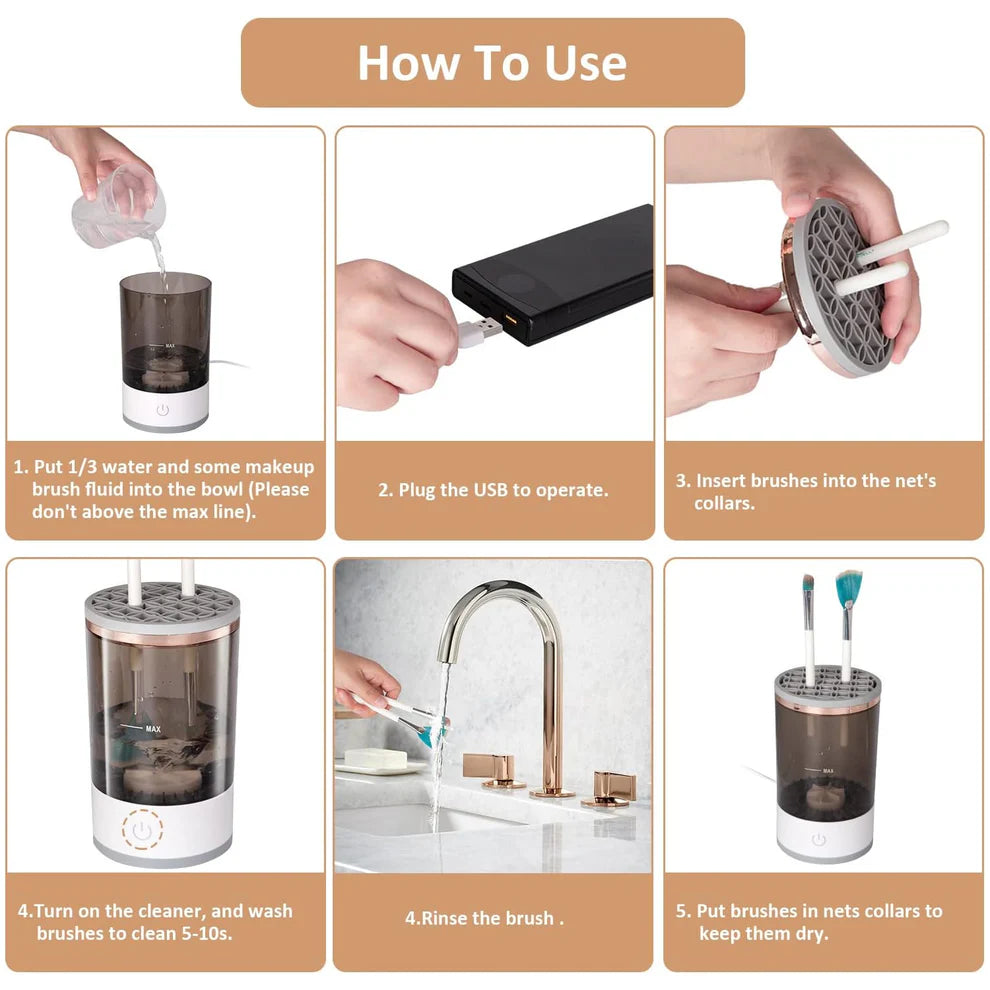 How To Use

MAX

1. Put 1/3 water and some makeup brush fluid into the bowl (Please don't above the max line).

2. Plug the USB to operate.

3. Insert brushes into the net's collars.

MAX

4.Turn on the cleaner, and wash brushes to clean 5-10s.

4.Rinse the brush .

MAX

5. Put brushes in nets collars to keep them dry.